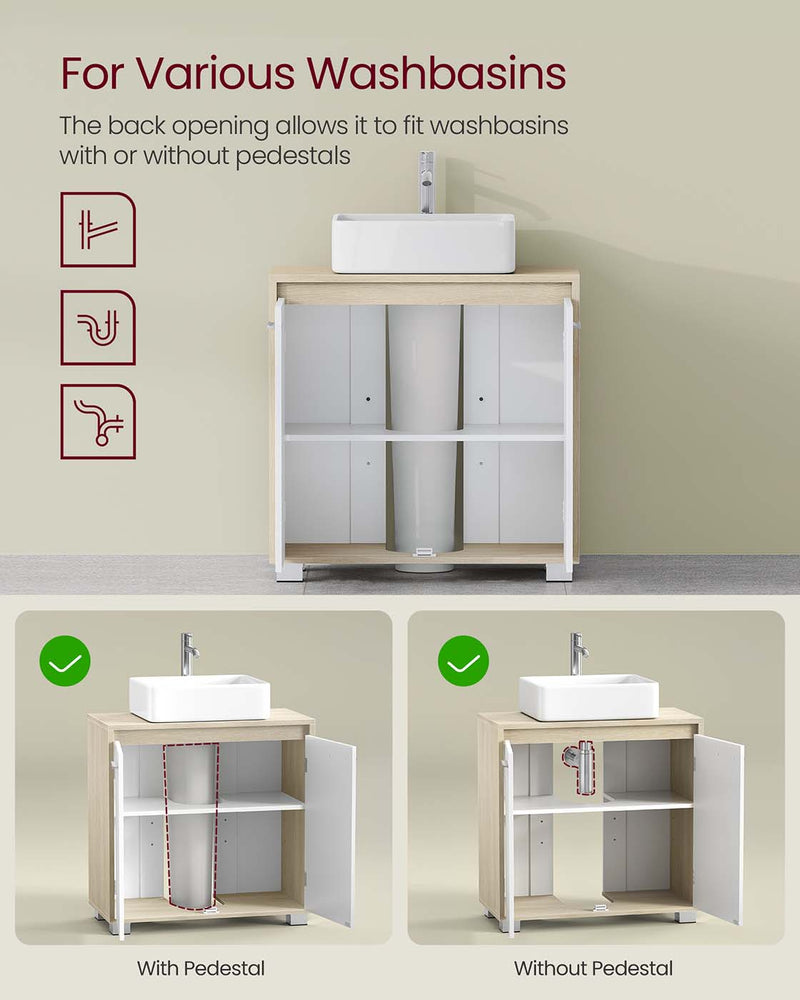 For Various Washbasins

The back opening allows it to fit washbasins with or without pedestals

With Pedestal

Without Pedestal