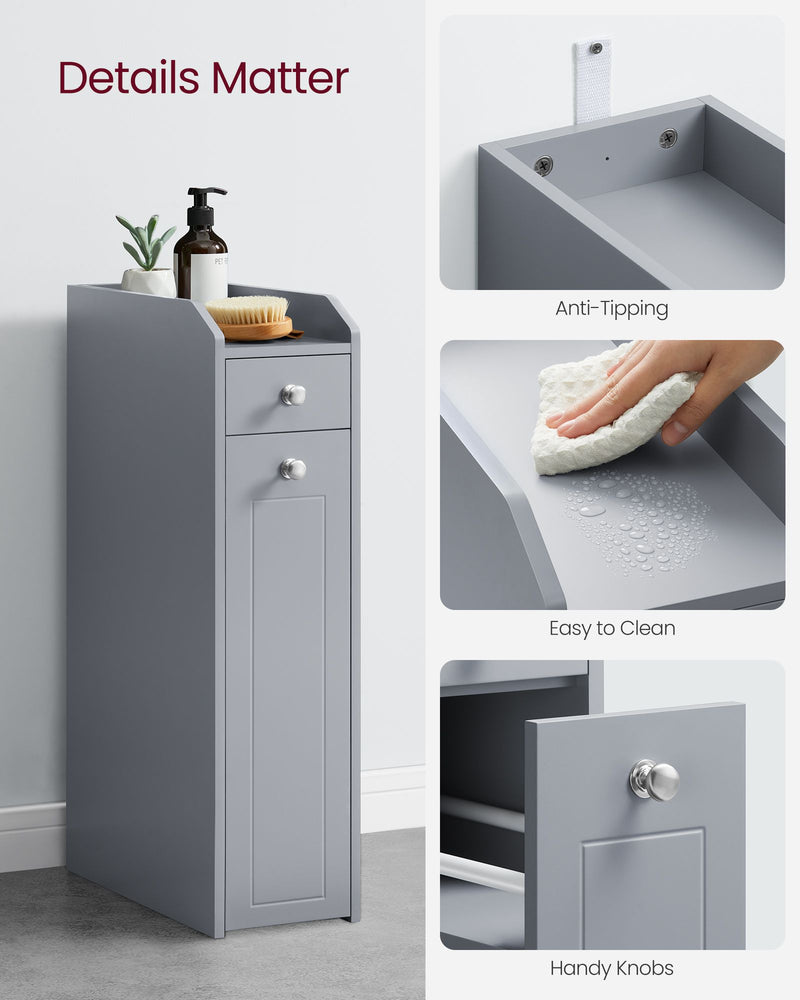 Details Matter

Anti-Tipping

Easy to Clean

Handy Knobs