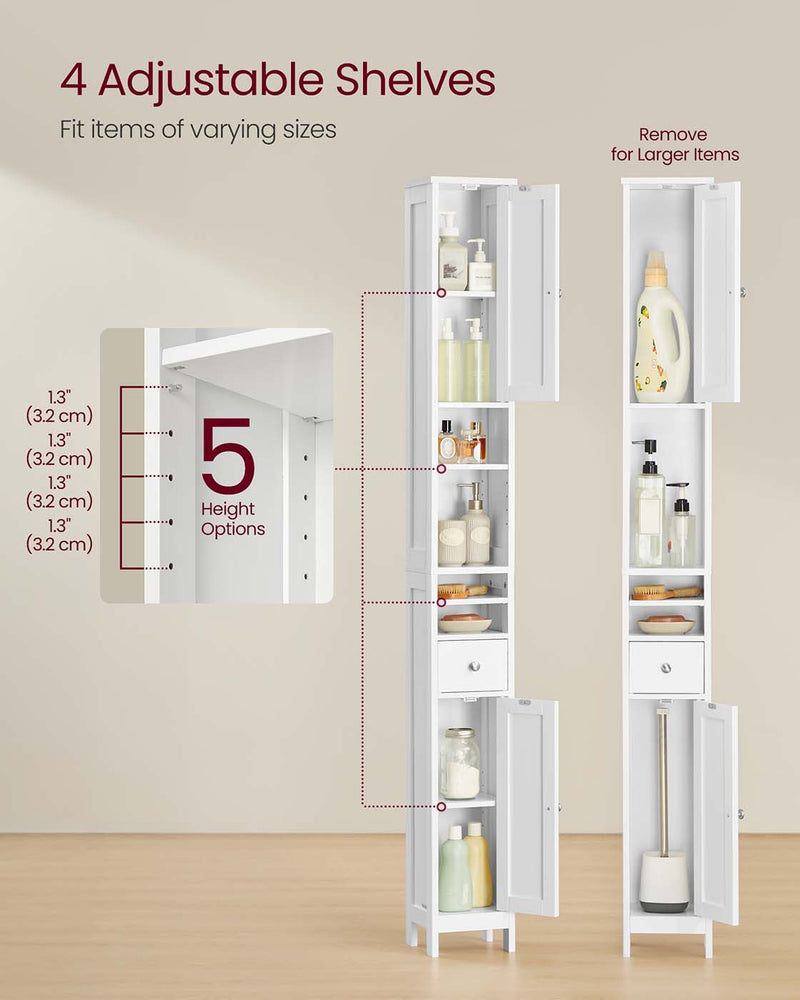 4 Adjustable Shelves

Fit items of varying sizes

Remove for Larger Items

1.3" (3.2 cm)
1.3" (3.2 cm)
1.3" (3.2 cm)
1.3" (3.2 cm)

5 Height Options