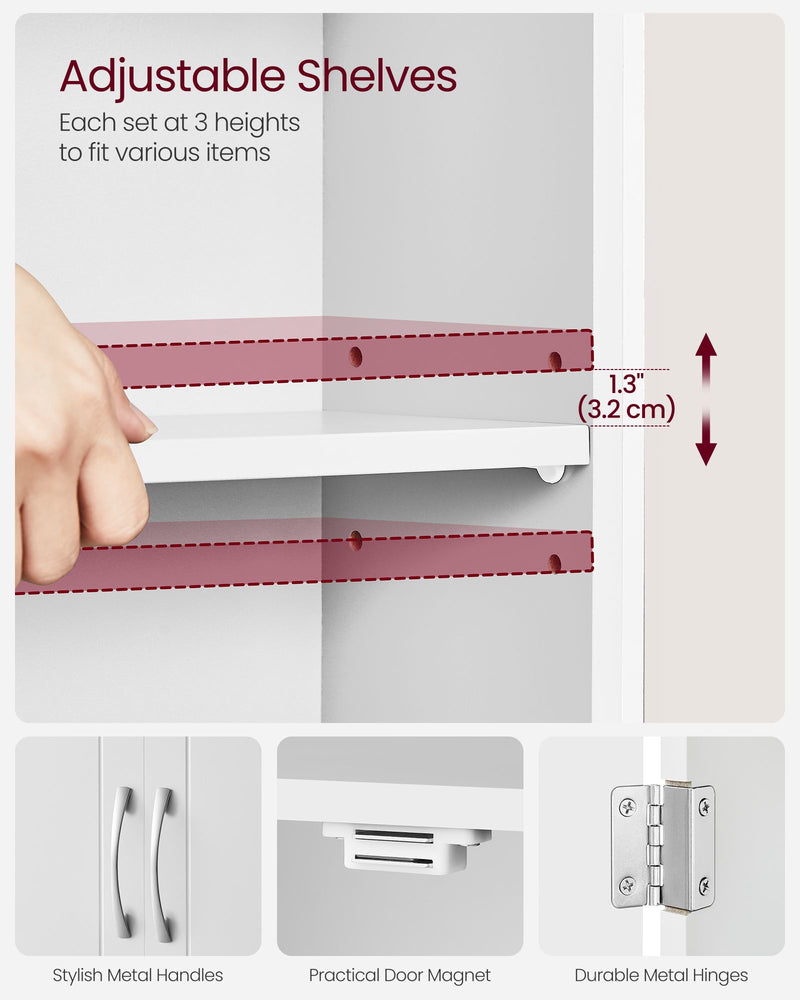 Adjustable Shelves

Each set at 3 heights to fit various items

1.3"
(3.2 cm)

Stylish Metal Handles

Practical Door Magnet

Durable Metal Hinges