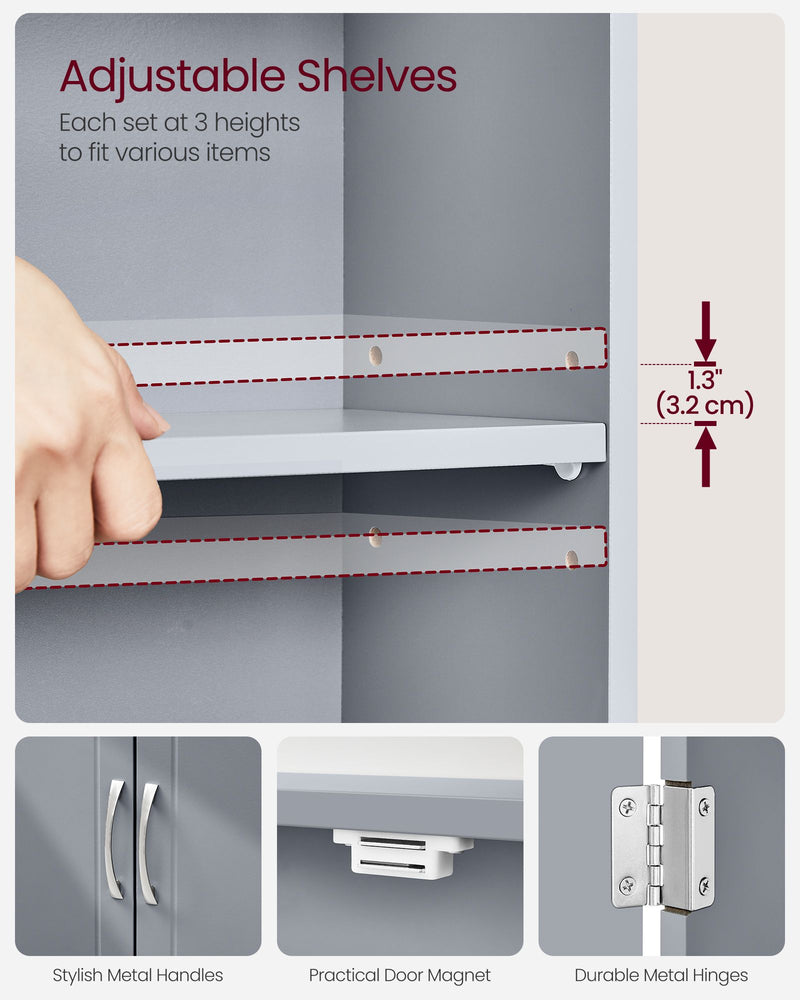 Adjustable Shelves
Each set at 3 heights to fit various items

1.3"
(3.2 cm)

Stylish Metal Handles

Practical Door Magnet

Durable Metal Hinges