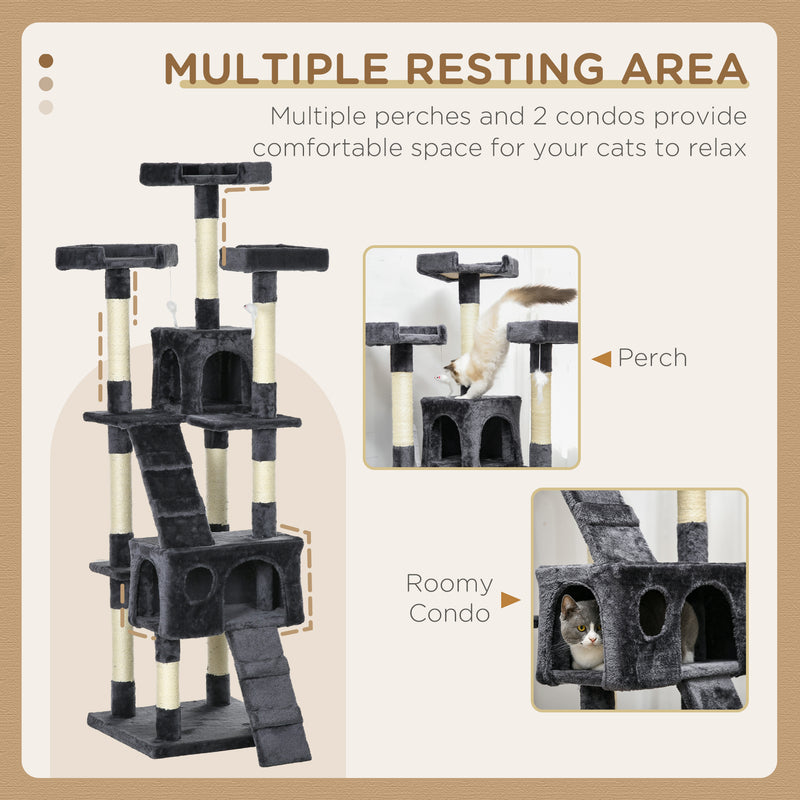 MULTIPLE RESTING AREA

Multiple perches and 2 condos provide comfortable space for your cats to relax

Perch

Roomy Condo