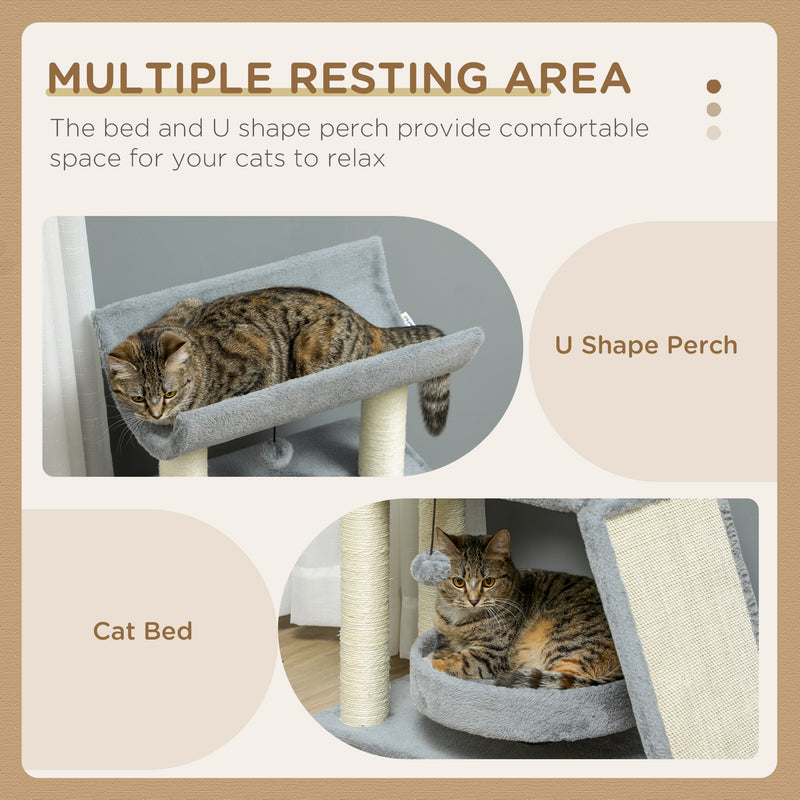 MULTIPLE RESTING AREA

The bed and U shape perch provide comfortable space for your cats to relax

U Shape Perch

Cat Bed