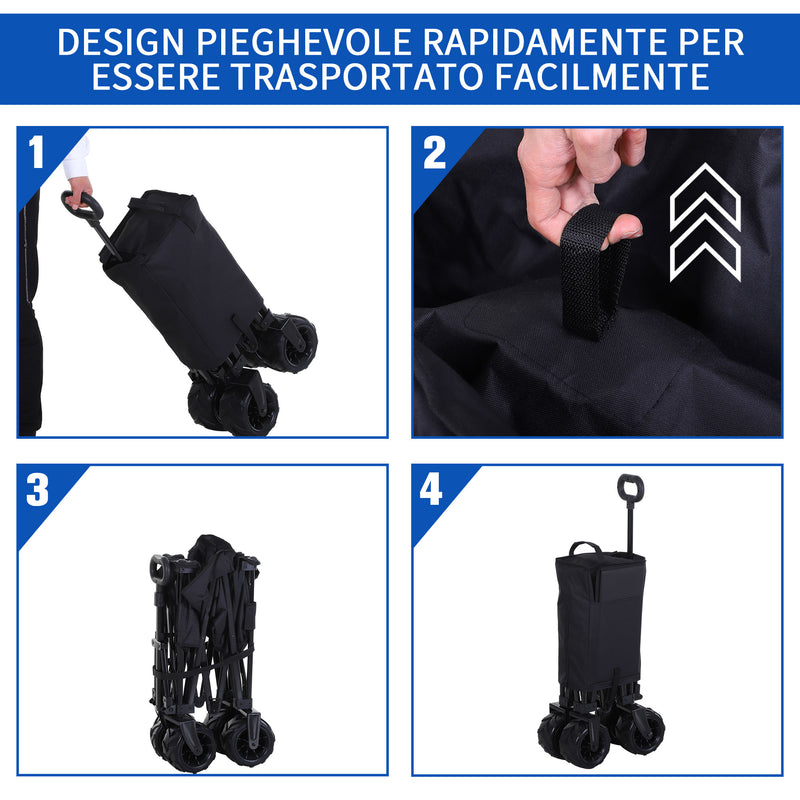 DESIGN PIEGHEVOLE RAPIDAMENTE PER ESSERE TRASPORTATO FACILMENTE

1

2

3

4