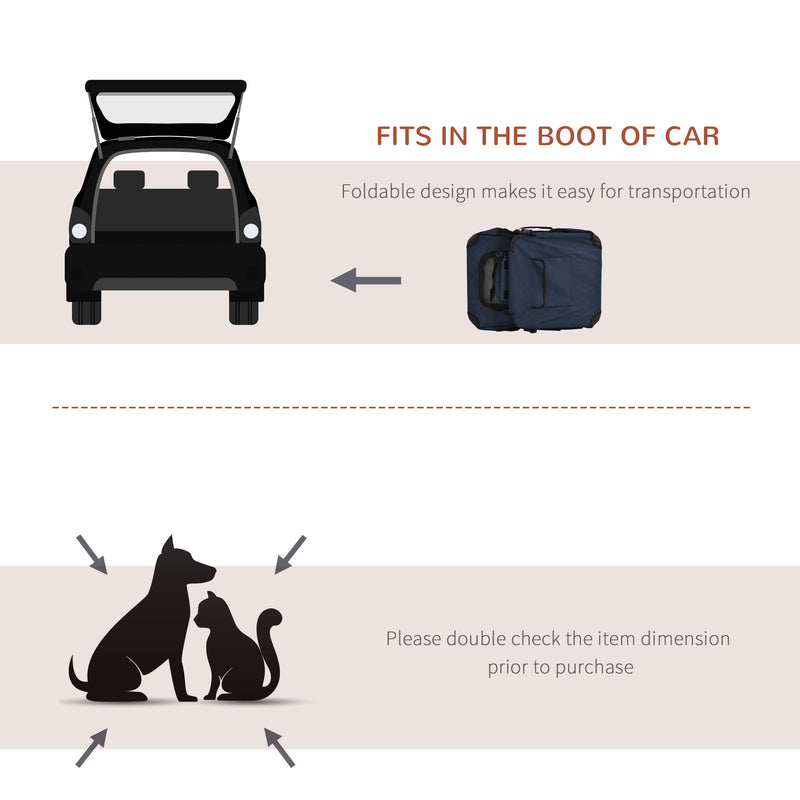 FITS IN THE BOOT OF CAR

Foldable design makes it easy for transportation

Please double check the item dimension prior to purchase