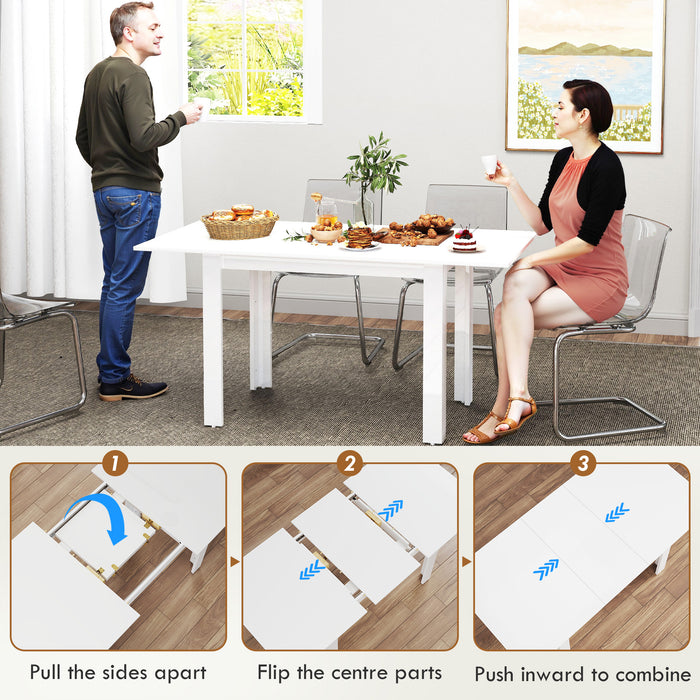 1

Pull the sides apart

2

Flip the centre parts

3

Push inward to combine