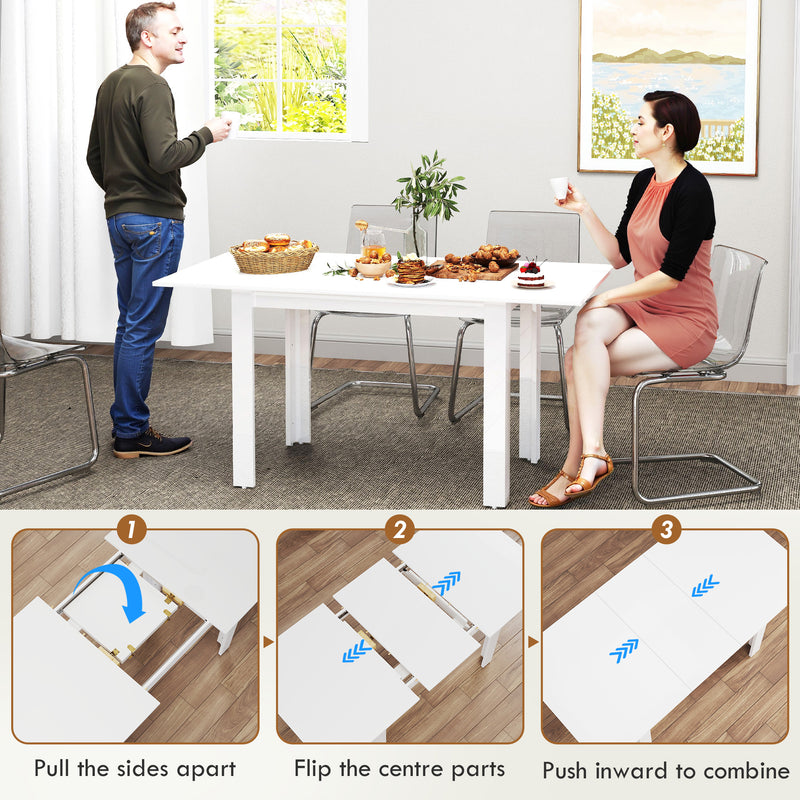 1

2

3

Pull the sides apart

Flip the centre parts

Push inward to combine