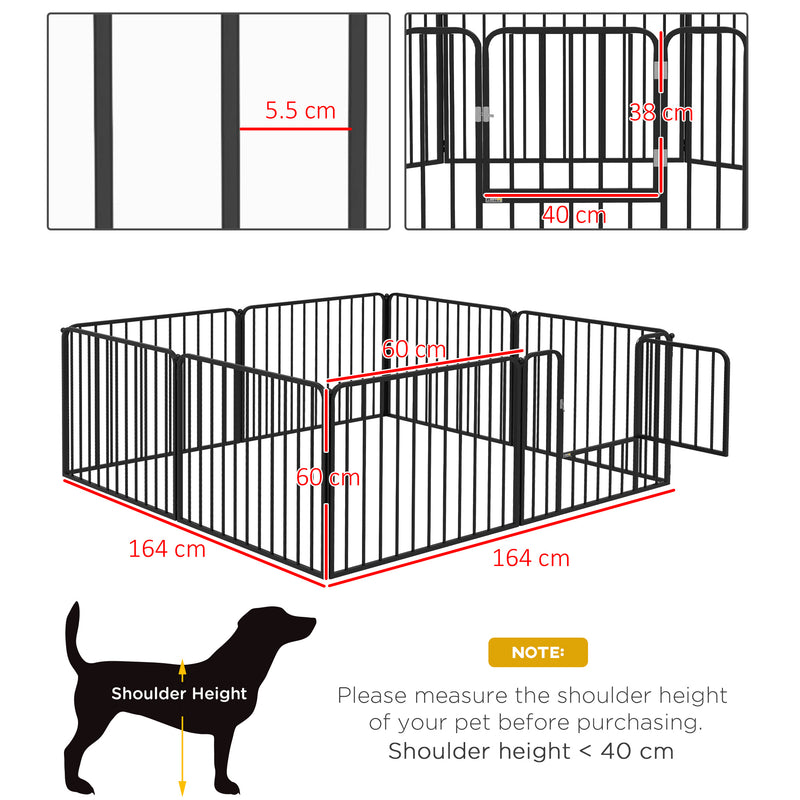 5.5 cm

38 cm

40 cm

60 cm

60 cm

164 cm

164 cm

Shoulder Height

NOTE:

Please measure the shoulder height of your pet before purchasing.
Shoulder height < 40 cm