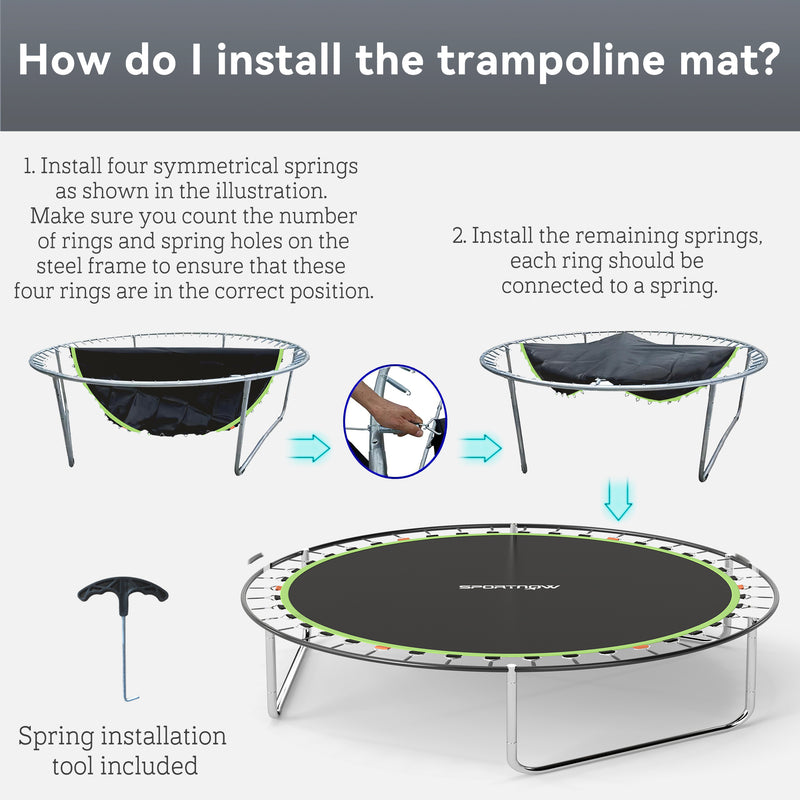 How do I install the trampoline mat?

1. Install four symmetrical springs as shown in the illustration. Make sure you count the number of rings and spring holes on the steel frame to ensure that these four rings are in the correct position.

2. Install the remaining springs, each ring should be connected to a spring.

SPORTNOW

Spring installation tool included