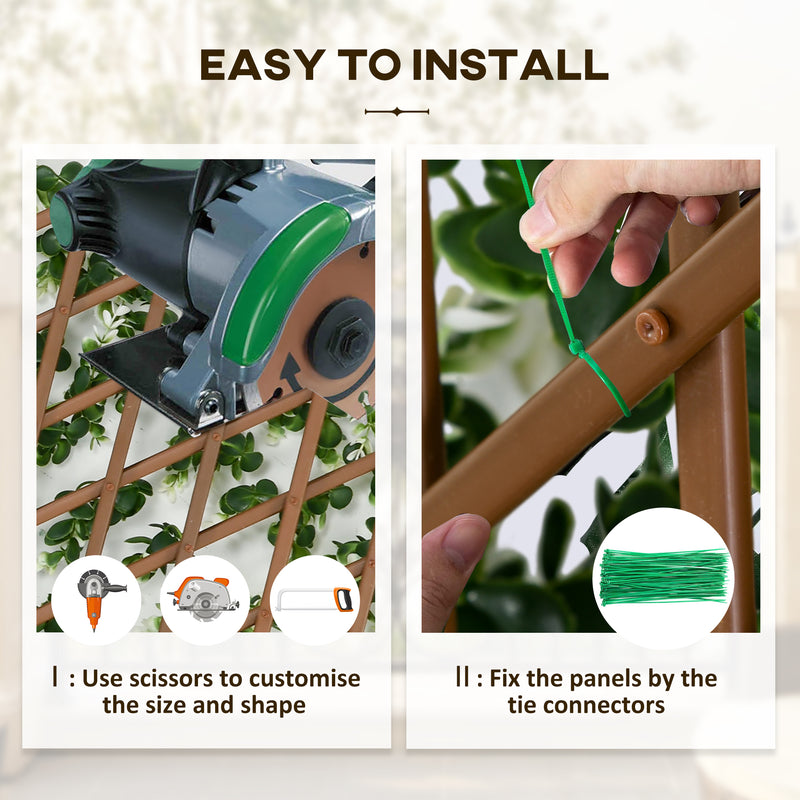 EASY TO INSTALL

Ⅰ : Use scissors to customise the size and shape

Ⅱ : Fix the panels by the tie connectors