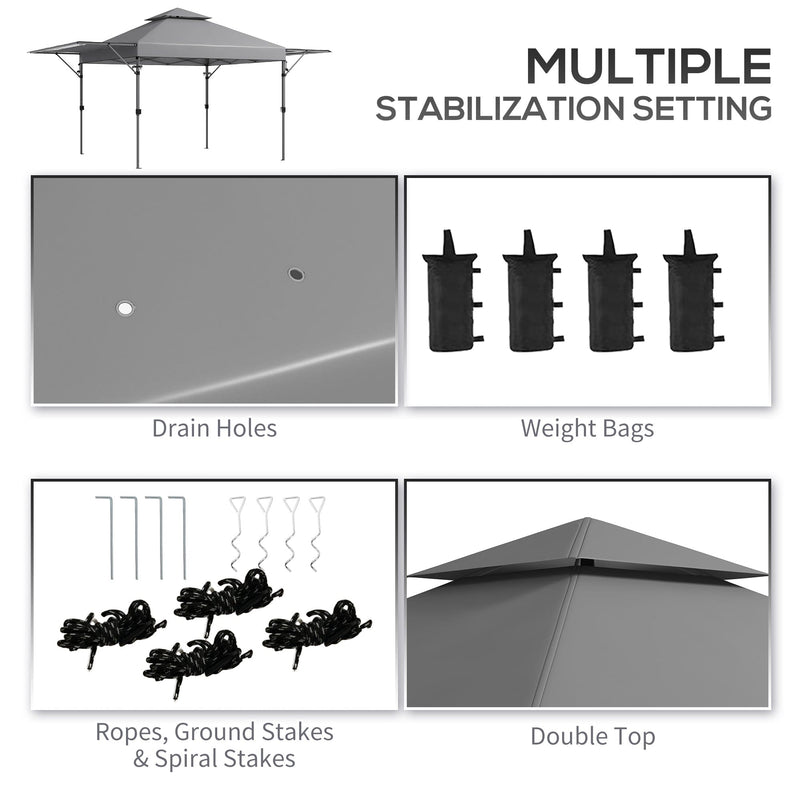 MULTIPLE
STABILIZATION SETTING

Drain Holes

Weight Bags

Ropes, Ground Stakes & Spiral Stakes

Double Top