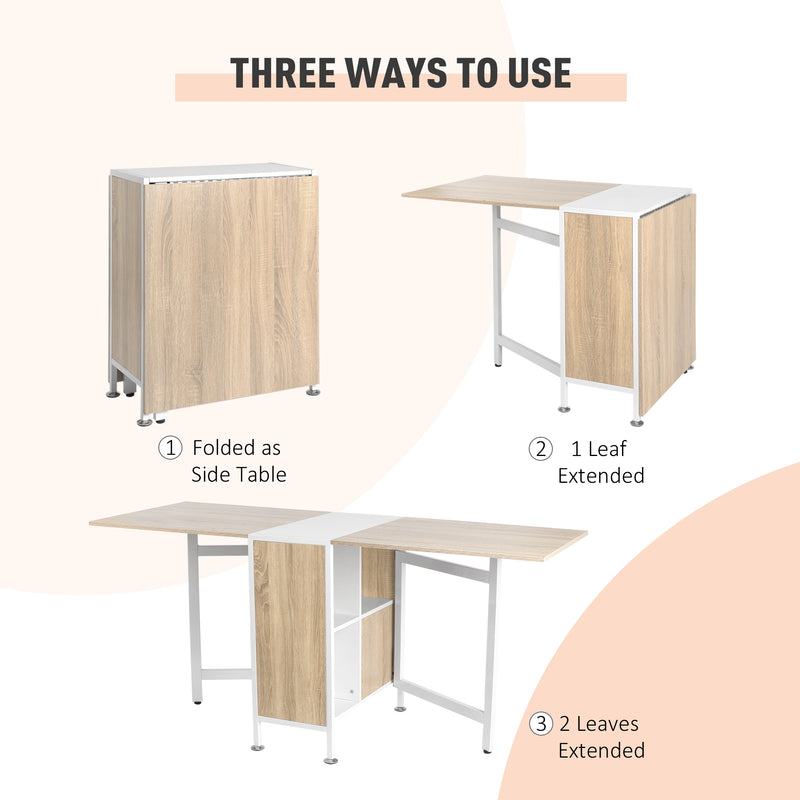 THREE WAYS TO USE

① Folded as Side Table

② 1 Leaf Extended

③ 2 Leaves Extended