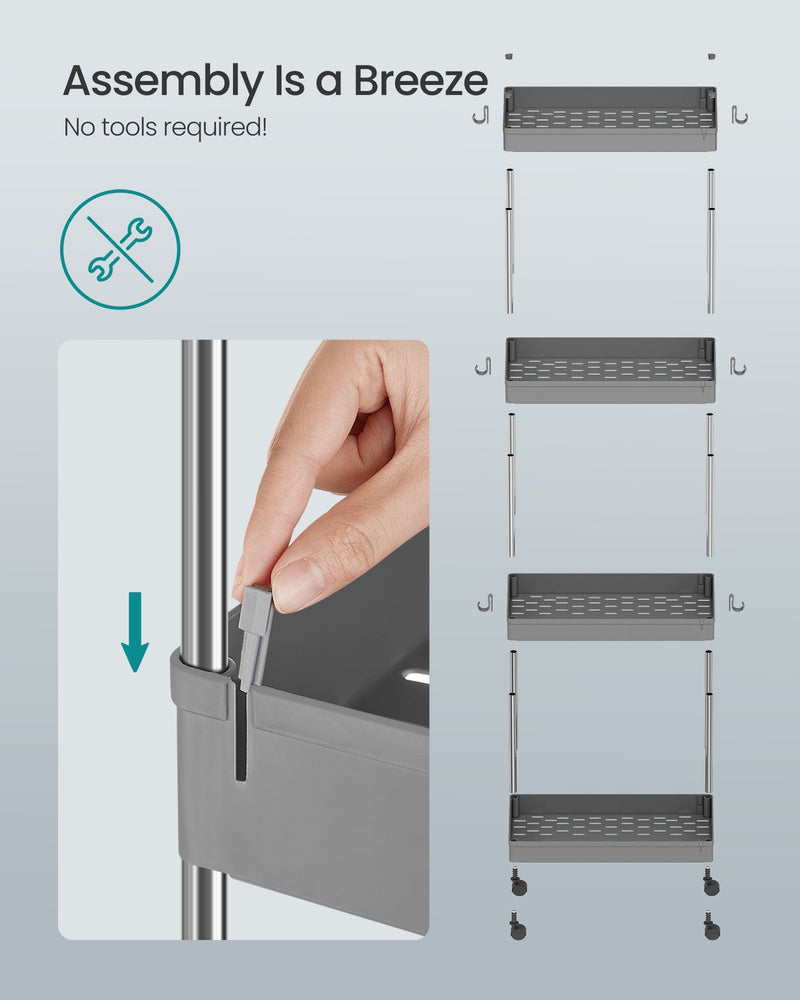 Assembly Is a Breeze

No tools required!