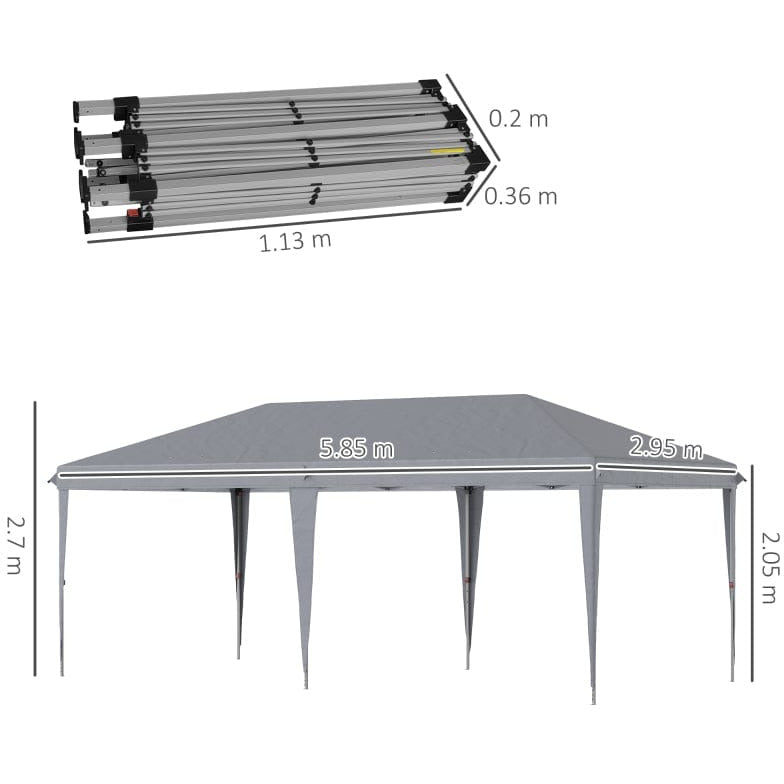 0.2 m
0.36 m
1.13 m

5.85 m
2.95 m
2.7 m
2.05 m