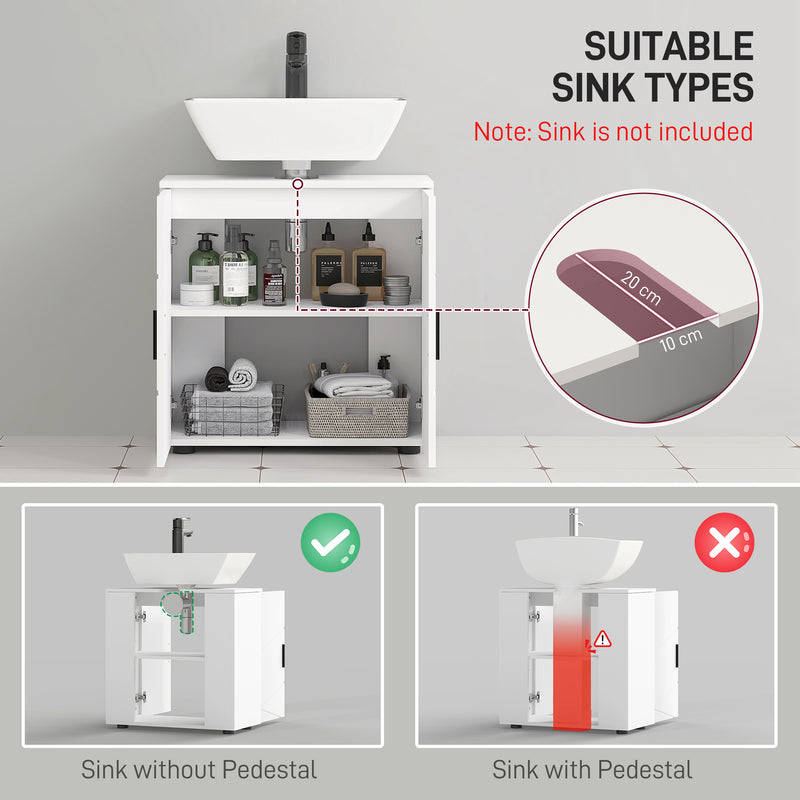 SUITABLE SINK TYPES

Note: Sink is not included

20 cm

10 cm

Sink without Pedestal

Sink with Pedestal