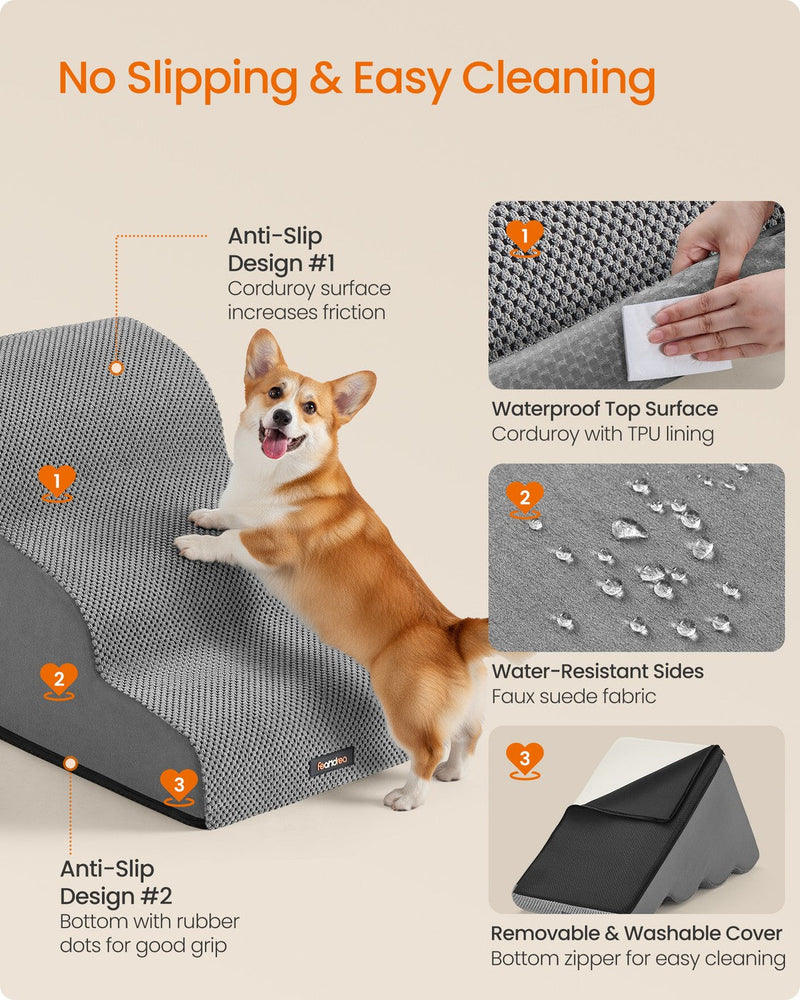 No Slipping & Easy Cleaning

Anti-Slip Design #1
Corduroy surface increases friction

1

2

3

feandrea

Anti-Slip Design #2
Bottom with rubber dots for good grip

1

Waterproof Top Surface
Corduroy with TPU lining

2

Water-Resistant Sides
Faux suede fabric

3

Removable & Washable Cover
Bottom zipper for easy cleaning