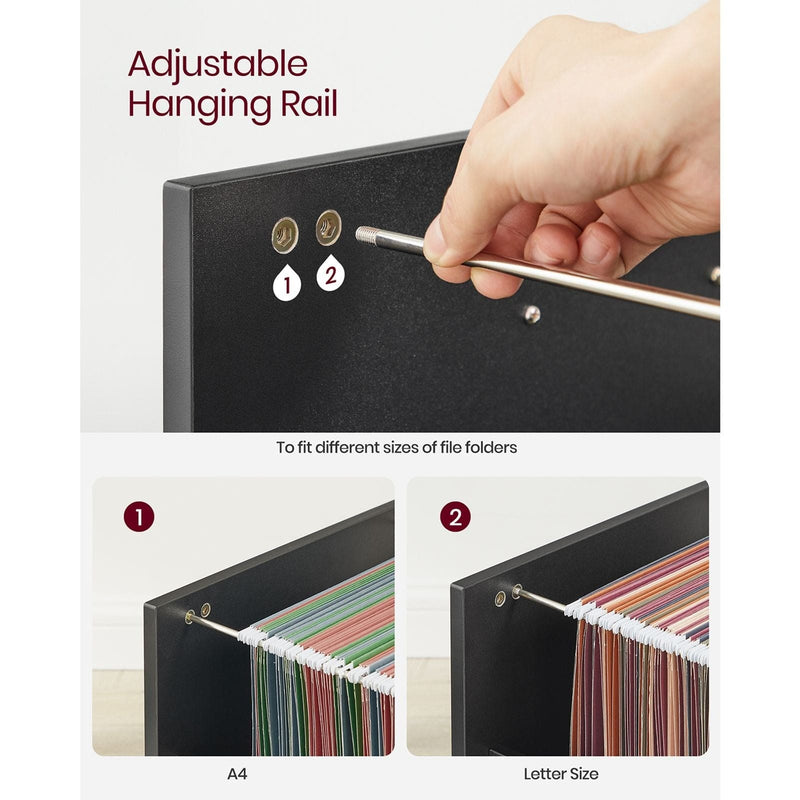 Adjustable Hanging Rail

1 2

To fit different sizes of file folders

1

2

A4

Letter Size